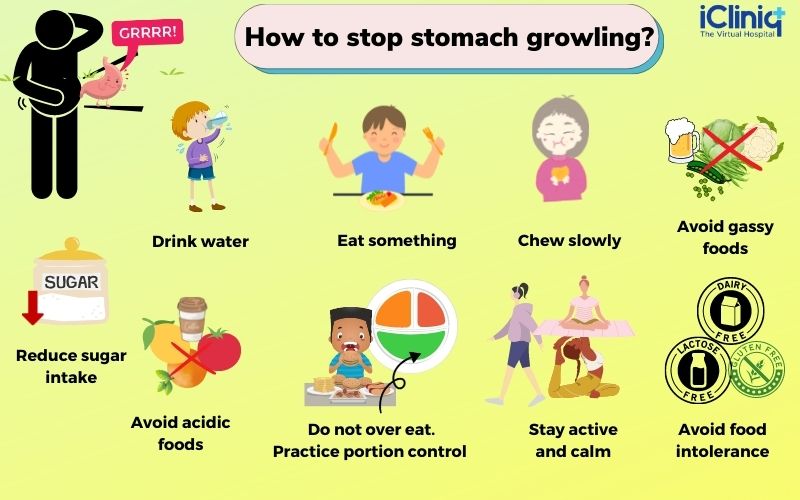 GRRRR!

How to stop stomach growling?

iCliniq
The Virtual Hospital

Drink water

Eat something

Chew slowly

Avoid gassy foods

SUGAR

Reduce sugar intake

Avoid acidic foods

Do not over eat. Practice portion control

Stay active and calm

DAIRY FREE

LACTOSE FREE

GLUTEN FREE

Avoid food intolerance